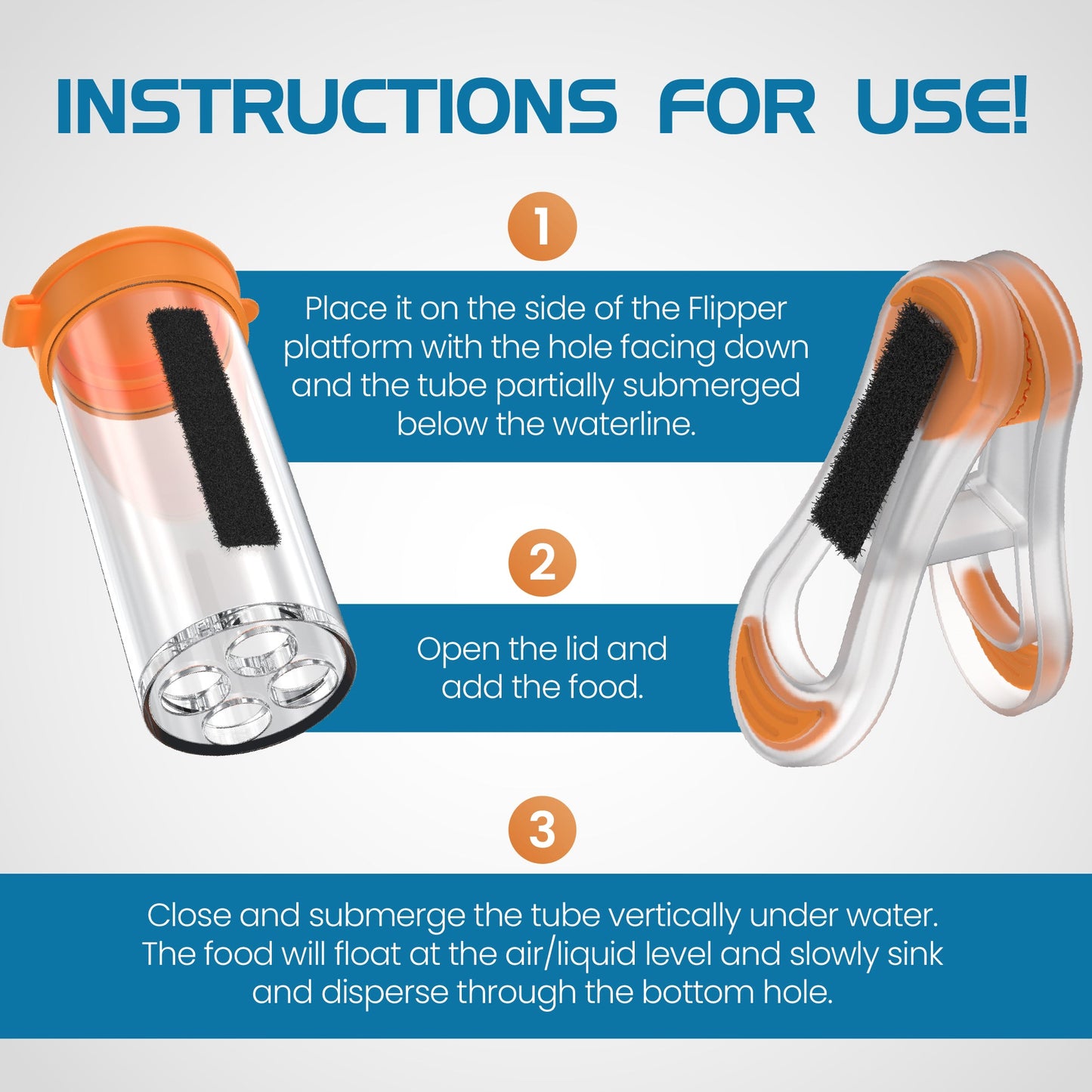 INSTRUCTIONS FOR USE!

1

Place it on the side of the Flipper platform with the hole facing down and the tube partially submerged below the waterline.

2

Open the lid and add the food.

3

Close and submerge the tube vertically under water. The food will float at the air/liquid level and slowly sink and disperse through the bottom hole.