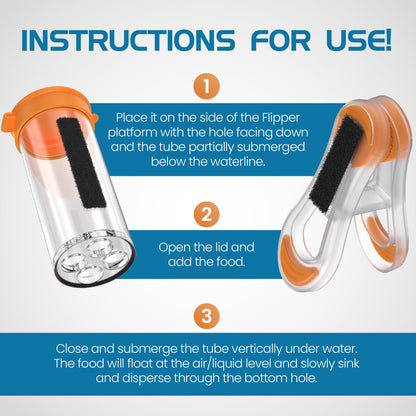 INSTRUCTIONS FOR USE!

1

Place it on the side of the Flipper platform with the hole facing down and the tube partially submerged below the waterline.

2

Open the lid and add the food.

3

Close and submerge the tube vertically under water. The food will float at the air/liquid level and slowly sink and disperse through the bottom hole.