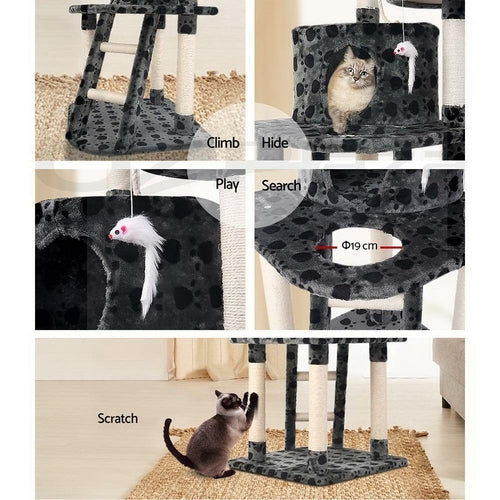 Climb

Hide

Play

Search

Φ19 cm

Scratch