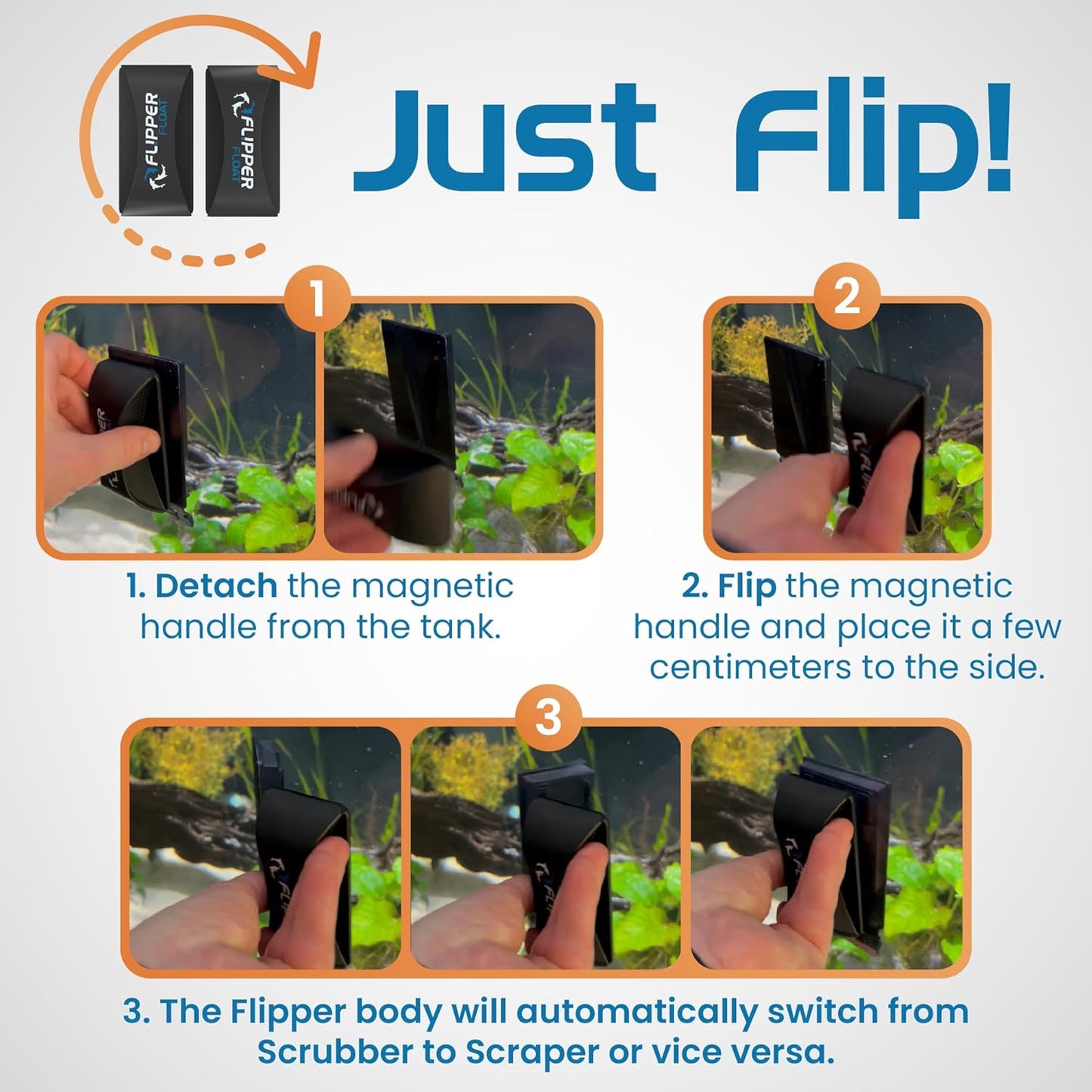 FLIPPER FLOAT

FLIPPER FLOAT

Just Flip!

1

2

1. Detach the magnetic handle from the tank.

2. Flip the magnetic handle and place it a few centimeters to the side.

3

3. The Flipper body will automatically switch from Scrubber to Scraper or vice versa.