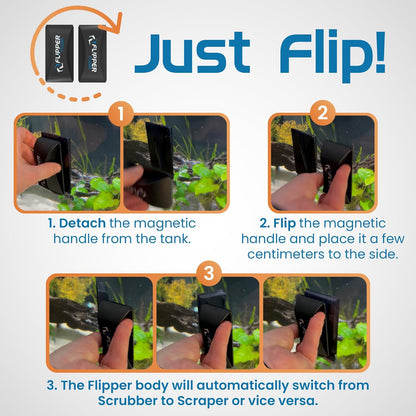 FLIPPER

FLIPPER

Just Flip!

1

2

1. Detach the magnetic handle from the tank.

2. Flip the magnetic handle and place it a few centimeters to the side.

3

3. The Flipper body will automatically switch from Scrubber to Scraper or vice versa.