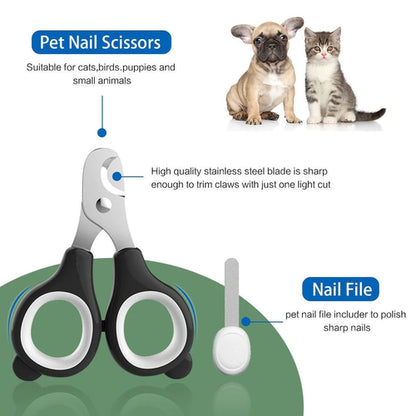 Pet Nail Scissors

Suitable for cats,birds.puppies and small animals

High quality stainless steel blade is sharp enough to trim claws with just one light cut

Nail File

pet nail file includer to polish sharp nails